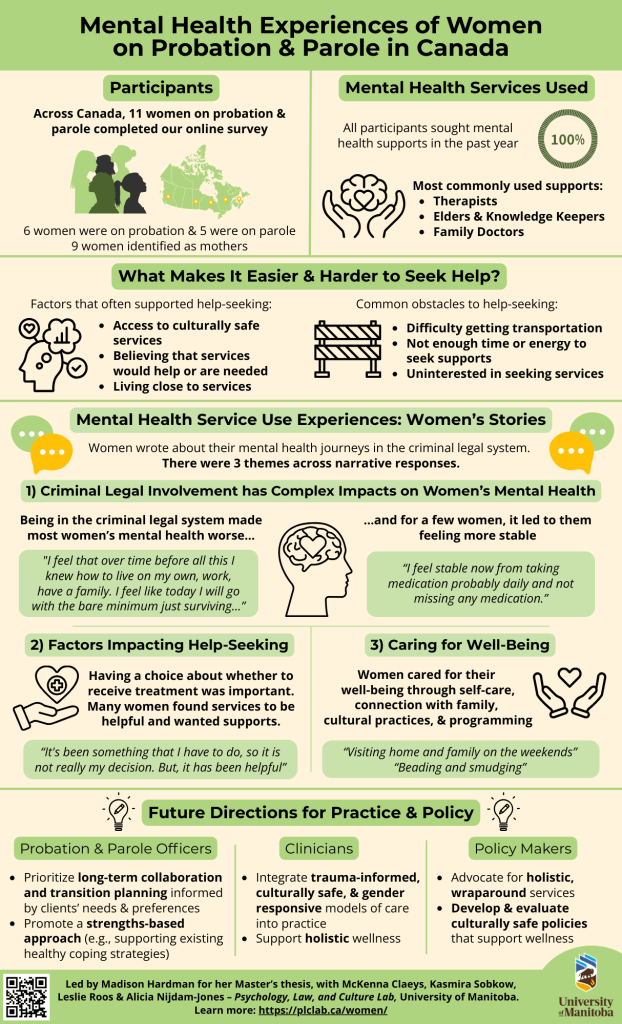 Mental Health Experiences of Women on Probation & Parole in Canada

Participants

Across Canada, 11 women on probation & parole completed our online survey

6 women were on probation & 5 were on parole
9 women identified as mothers

Mental Health Services Used

All participants sought mental health supports in the past year

100%

Most commonly used supports:
- Therapists
- Elders & Knowledge Keepers
- Family Doctors

What Makes It Easier & Harder to Seek Help?

Factors that often supported help-seeking:
- Access to culturally safe services
- Believing that services would help or are needed
- Living close to services

Common obstacles to help-seeking:
- Difficulty getting transportation
- Not enough time or energy to seek supports
- Uninterested in seeking services

Mental Health Service Use Experiences: Women's Stories

Women wrote about their mental health journeys in the criminal legal system.
There were 3 themes across narrative responses.

1) Criminal Legal Involvement has Complex Impacts on Women's Mental Health

Being in the criminal legal system made most women's mental health worse...

"I feel that over time before all this I knew how to live on my own, work, have a family. I feel like today I will go with the bare minimum just surviving..."

...and for a few women, it led to them feeling more stable

"I feel stable now from taking medication probably daily and not missing any medication."

2) Factors Impacting Help-Seeking

Having a choice about whether to receive treatment was important. Many women found services to be helpful and wanted supports.

"It's been something that I have to do, so it is not really my decision. But, it has been helpful"

3) Caring for Well-Being

Women cared for their well-being through self-care, connection with family, cultural practices, & programming

"Visiting home and family on the weekends"
"Beading and smudging"

Future Directions for Practice & Policy

Probation & Parole Officers
- Prioritize long-term collaboration and transition planning informed by clients' needs & preferences
- Promote a strengths-based approach (e.g., supporting existing healthy coping strategies)

Clinicians
- Integrate trauma-informed, culturally safe, & gender responsive models of care into practice
- Support holistic wellness

Policy Makers
- Advocate for holistic, wraparound services
- Develop & evaluate culturally safe policies that support wellness

Led by Madison Hardman for her Master's thesis, with McKenna Claeys, Kasmira Sobkow, Leslie Roos & Alicia Nijdam-Jones – Psychology, Law, and Culture Lab, University of Manitoba.
Learn more: https://plclab.ca/women/

University of Manitoba